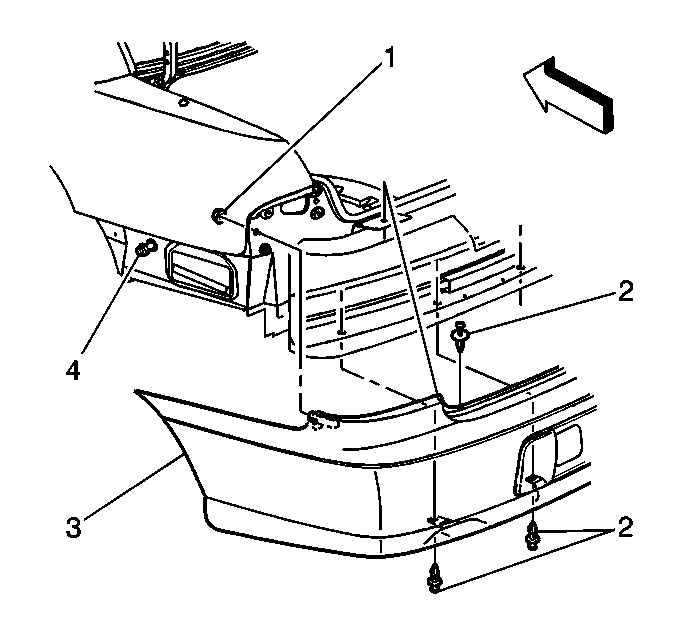 1
2
4
3
2