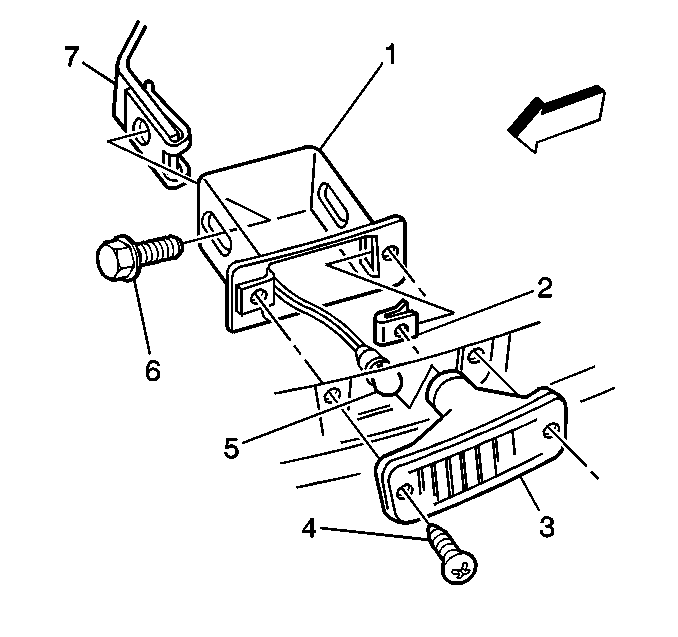 7
1
2
6
5
3
4