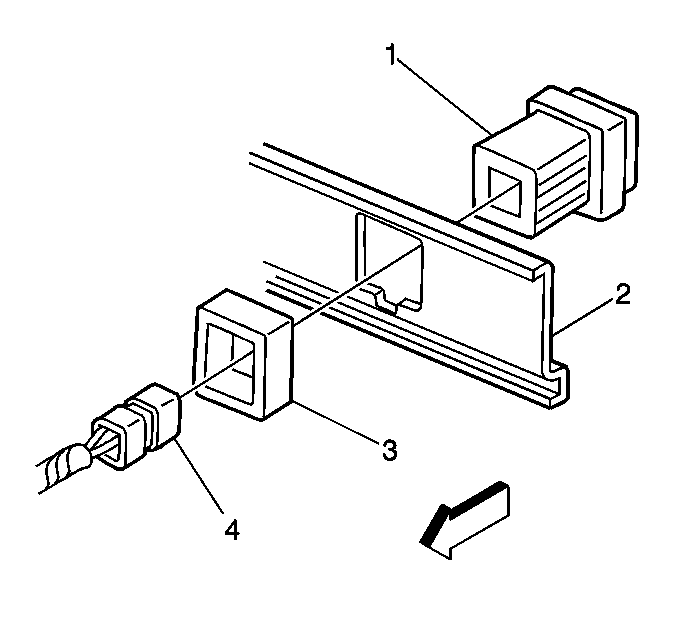 1
2
3
4