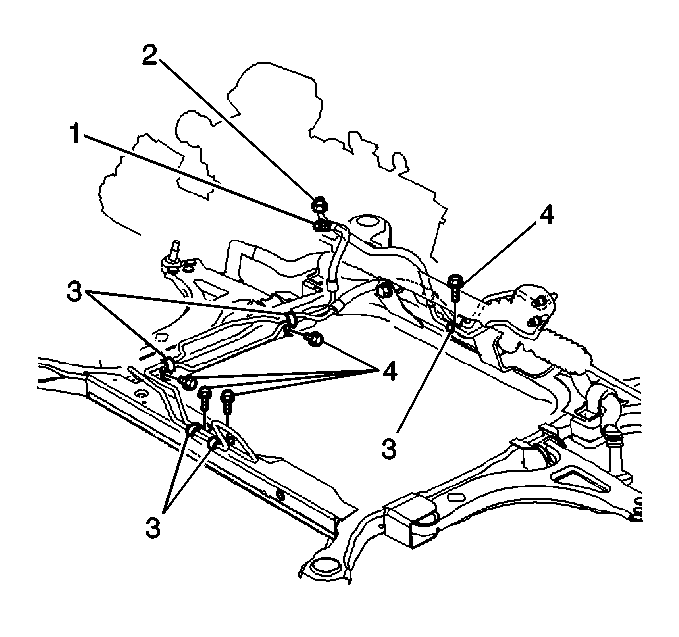 2
1
4
3
4
3
3