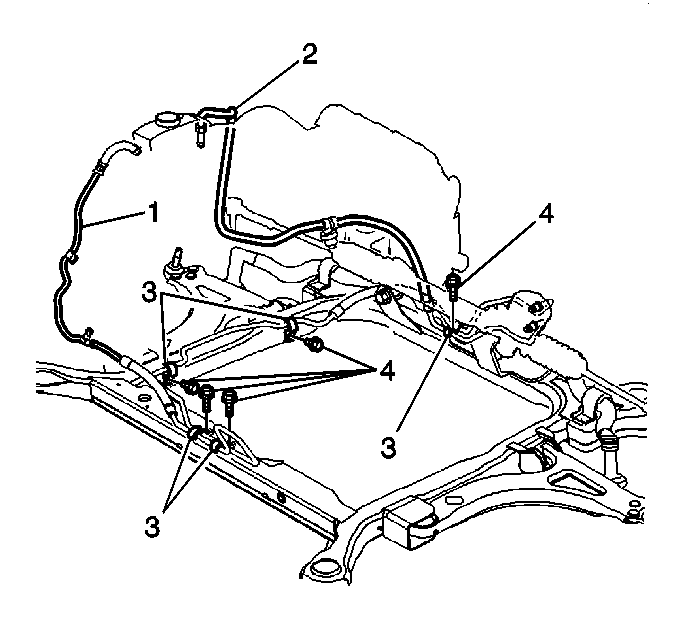 2
1
4
3
4
3
3