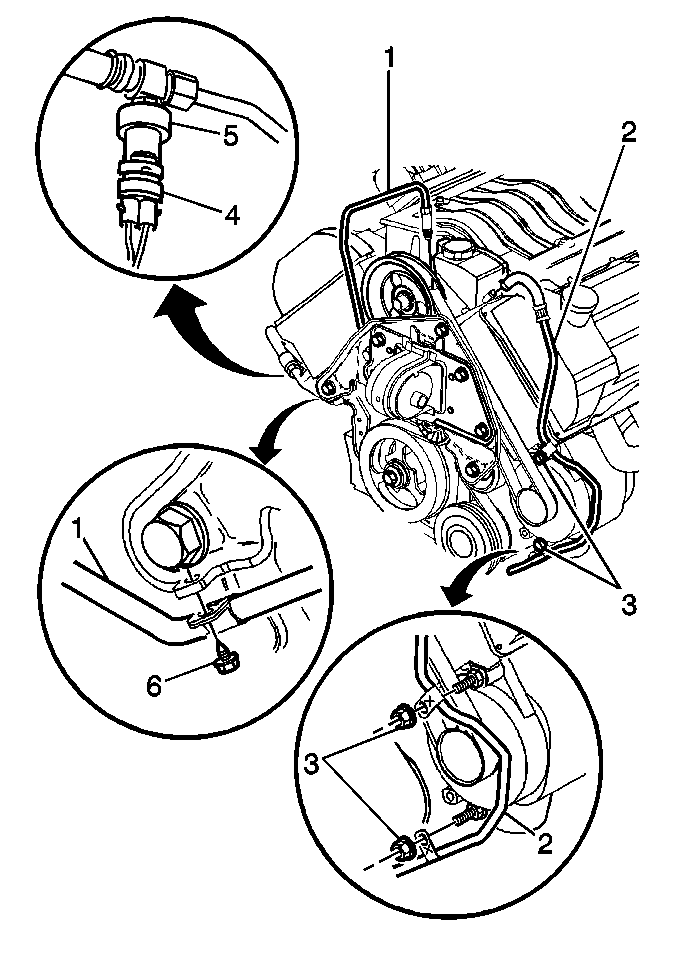 1
2
5
4
3
1
6
3
2