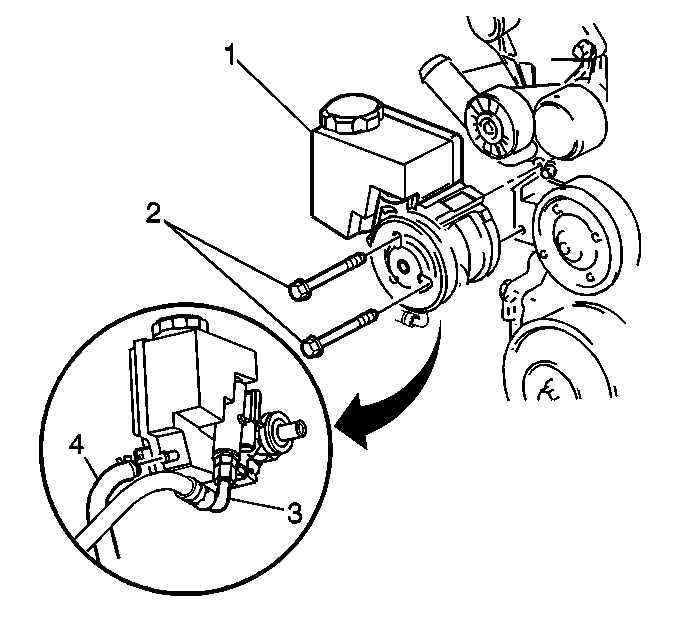 1
2
4
3