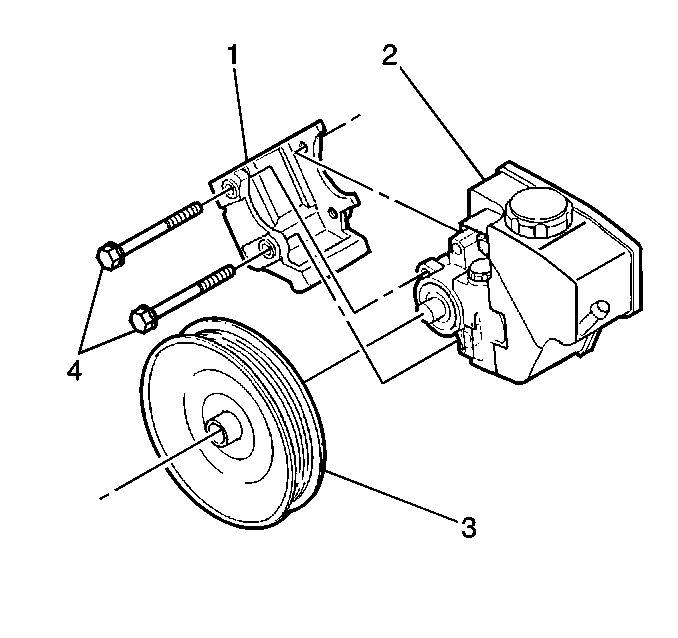 1
2
4
3