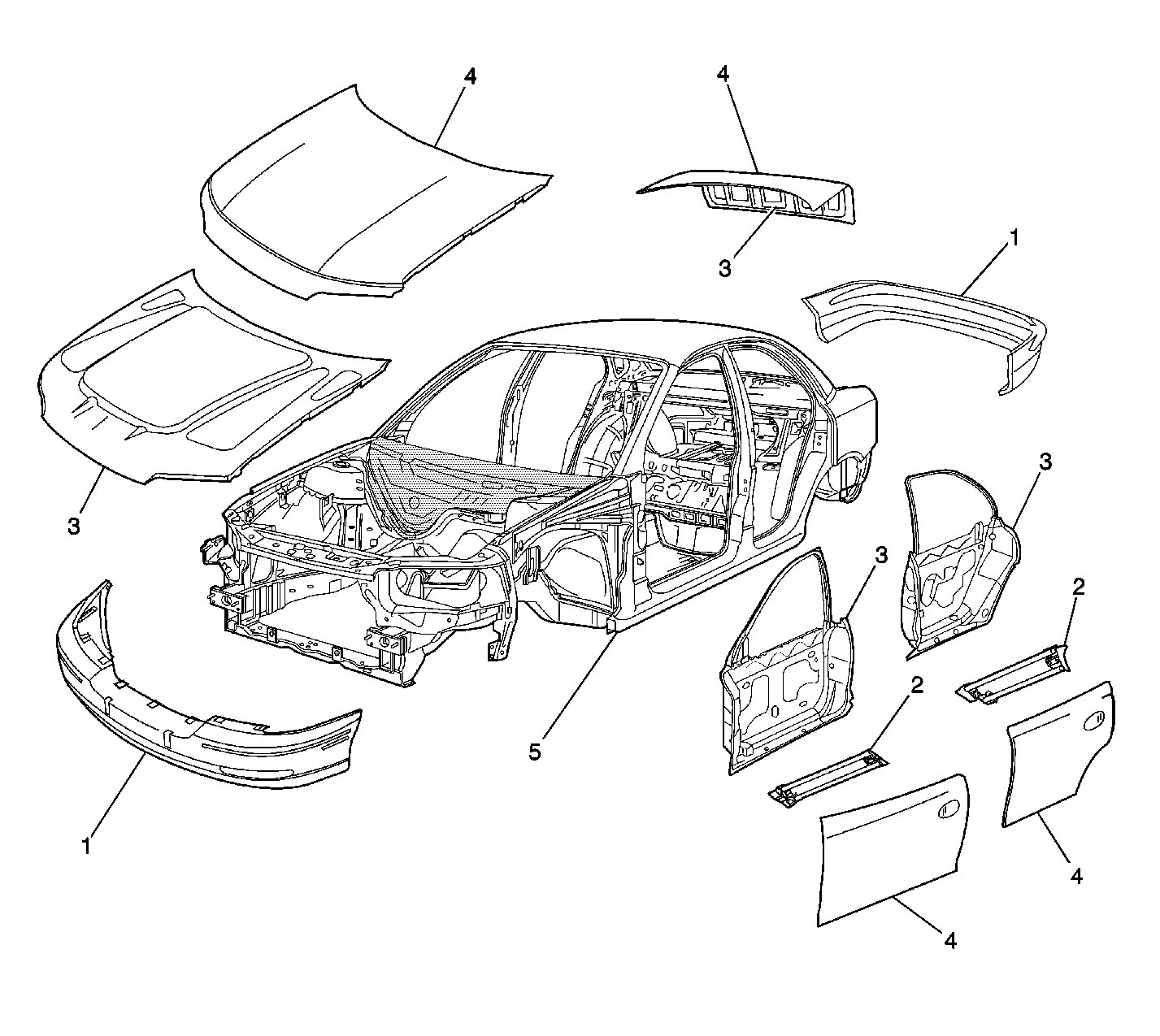 4
4
3
1
3
3
3
2
2
5
1
4
4