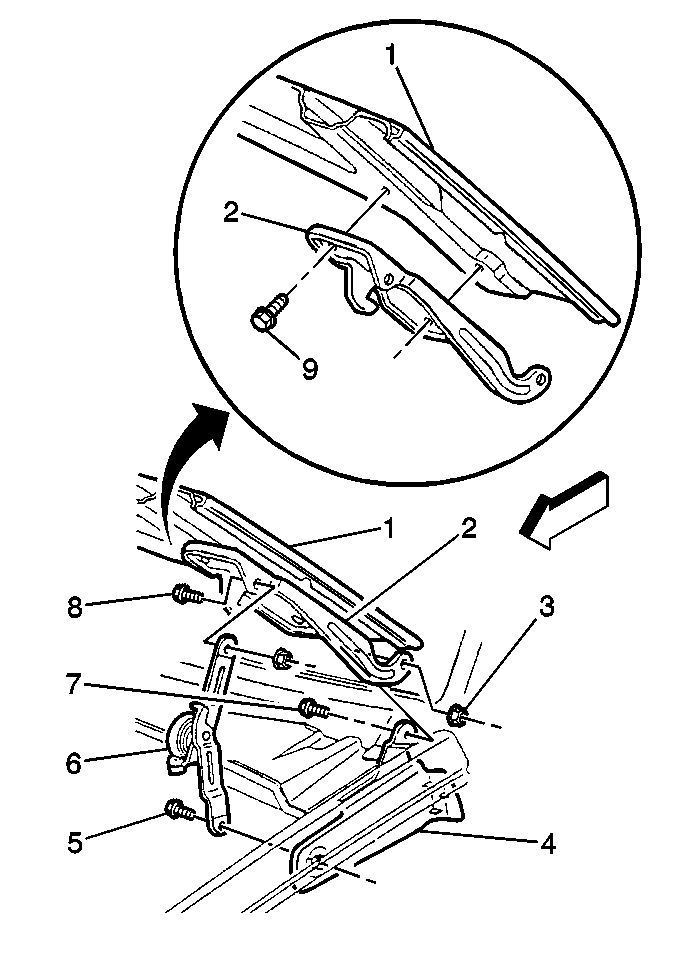 1
2
9
1
2
8
3
7
6
5
4