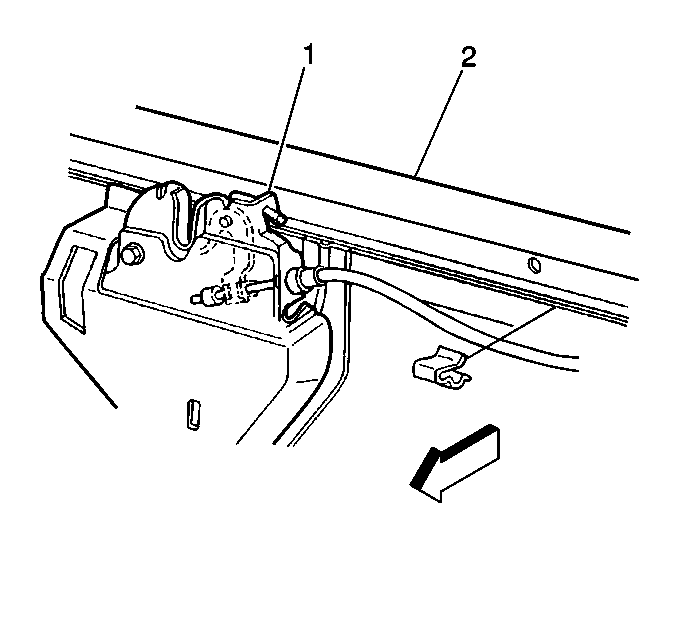 1
2