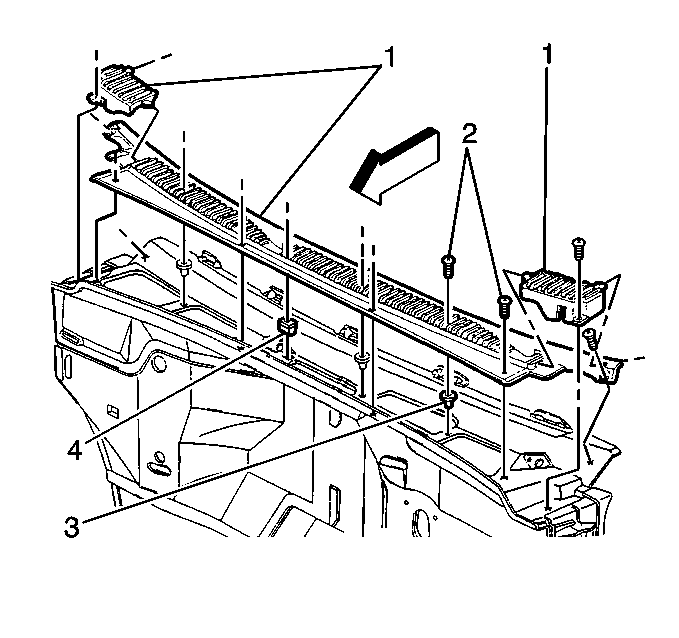 1
1
2
4
3