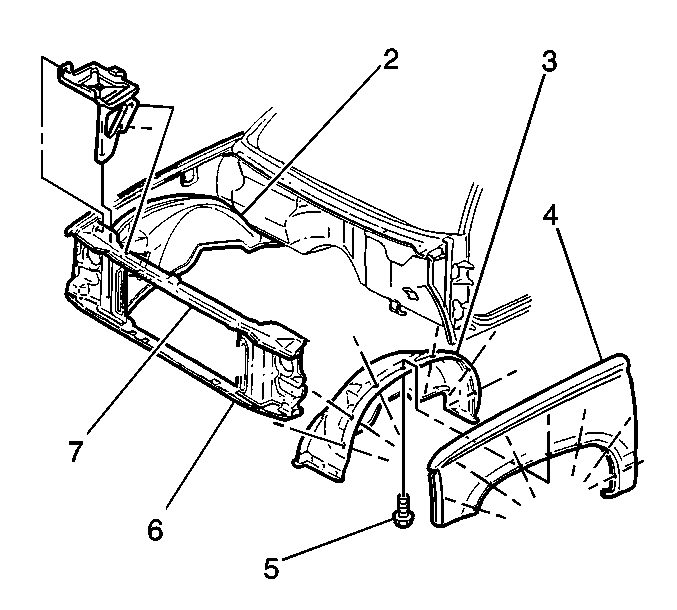 2
3
4
7
6
5