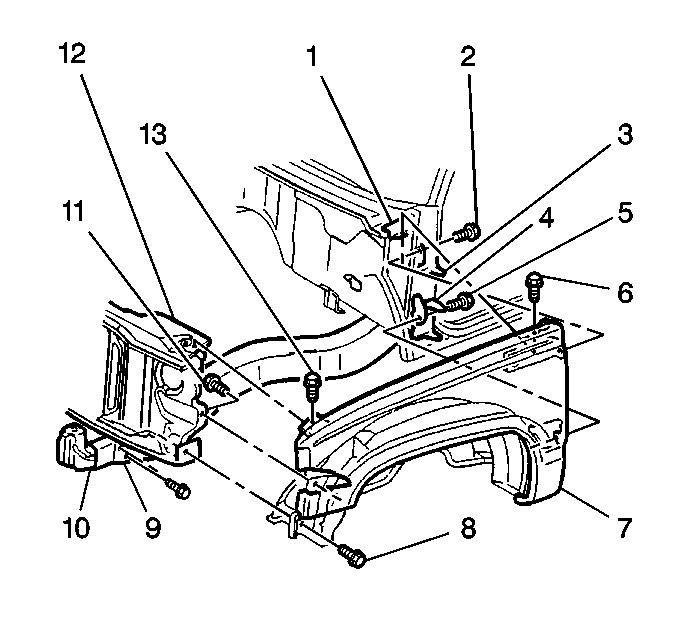 12
1
2
13
3
11
4
5
6
10
9
8
7