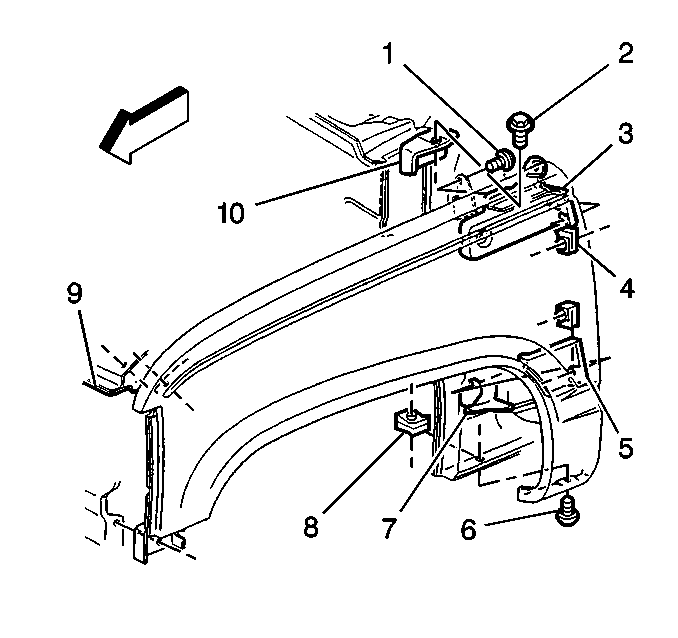 1
2
3
10
4
9
5
8
7
6