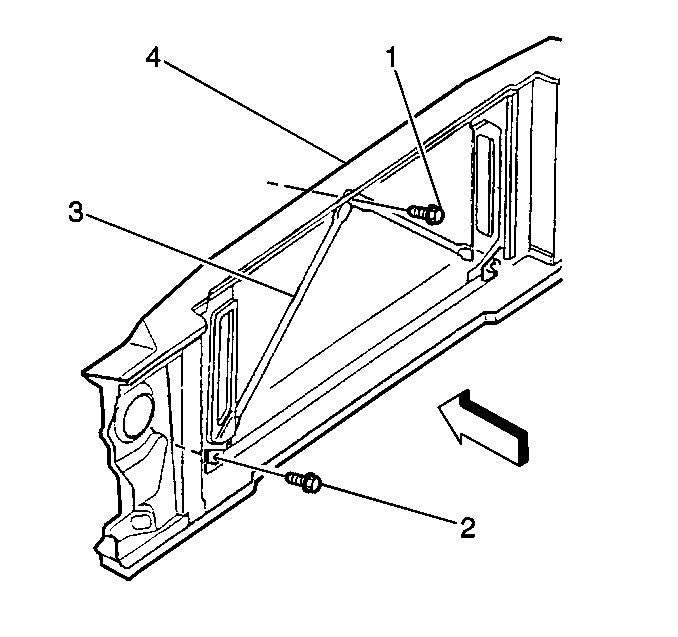 4
1
3
2