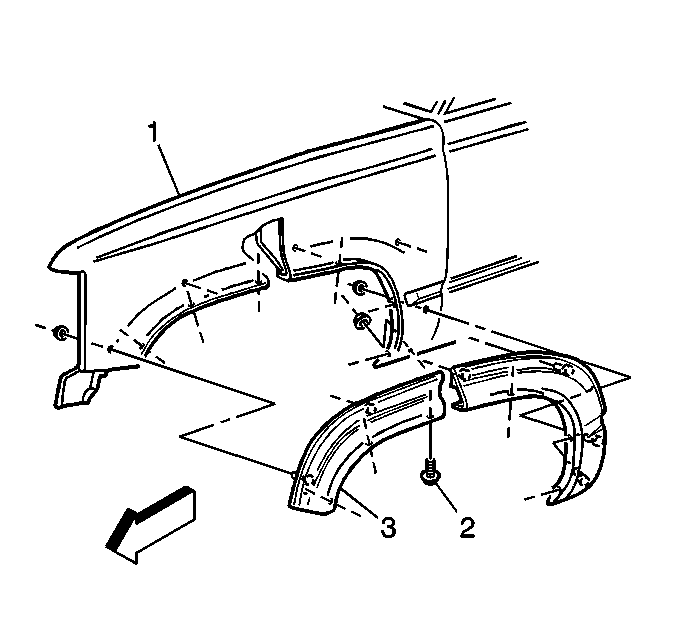 1
3
2