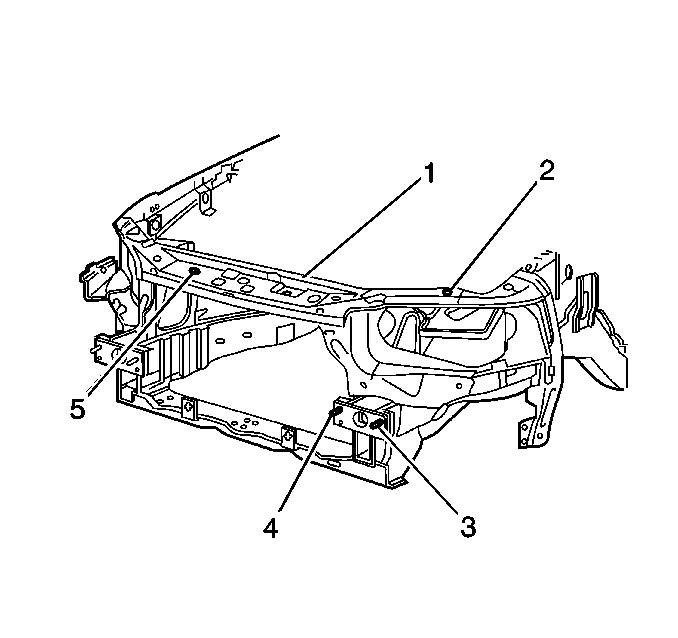 1
2
5
4
3