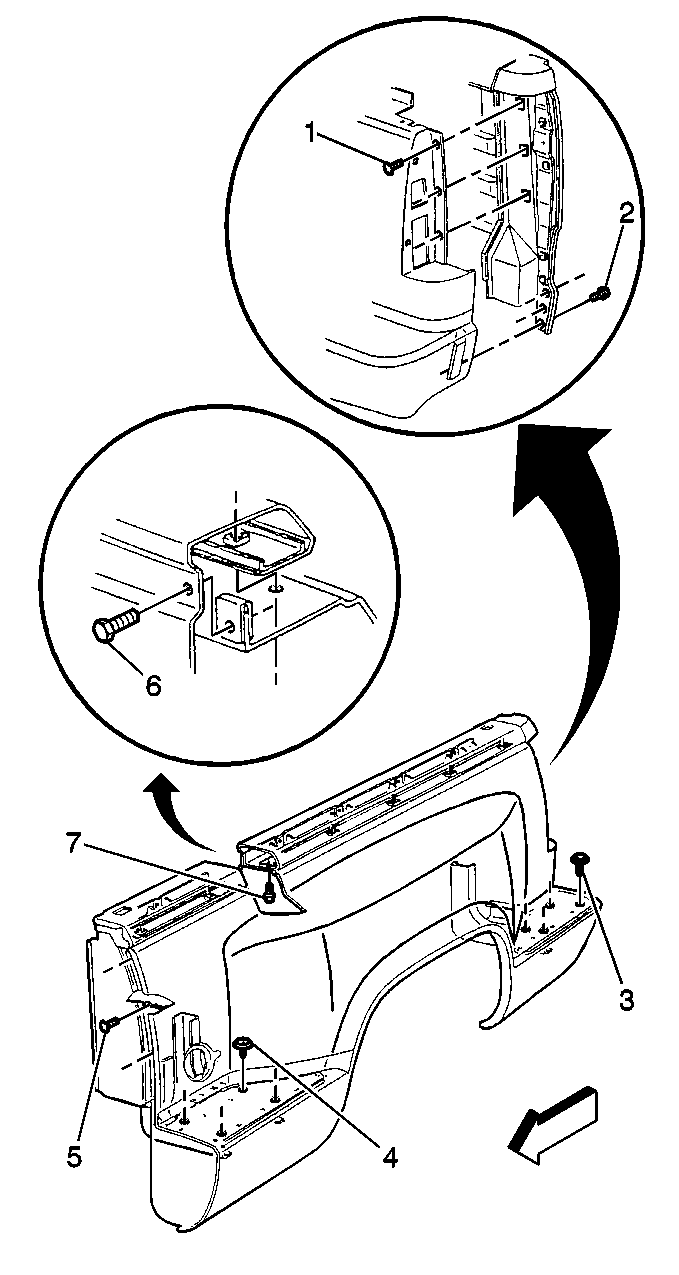 1
2
6
7
3
5
4