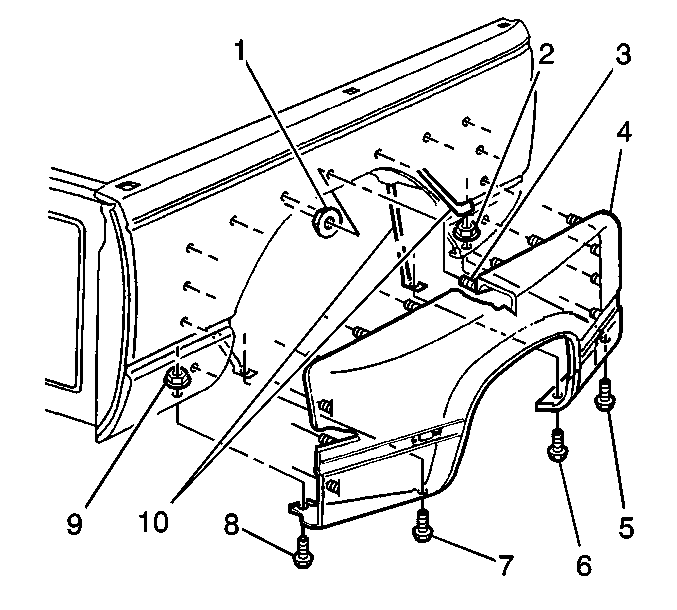 1
2
3
4
9
10
8
7
6
5