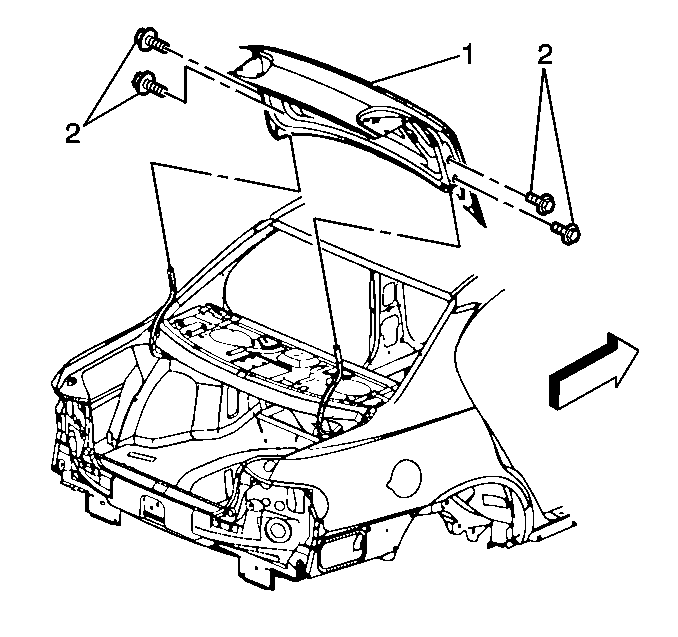 1
2
2