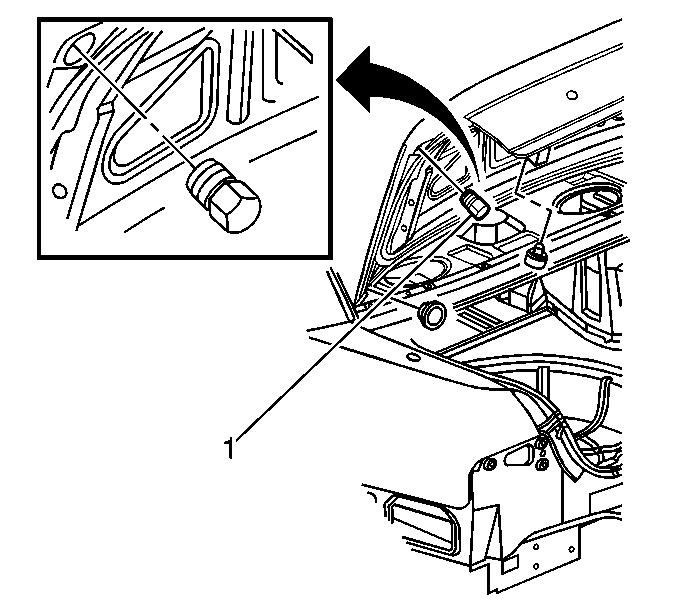 1