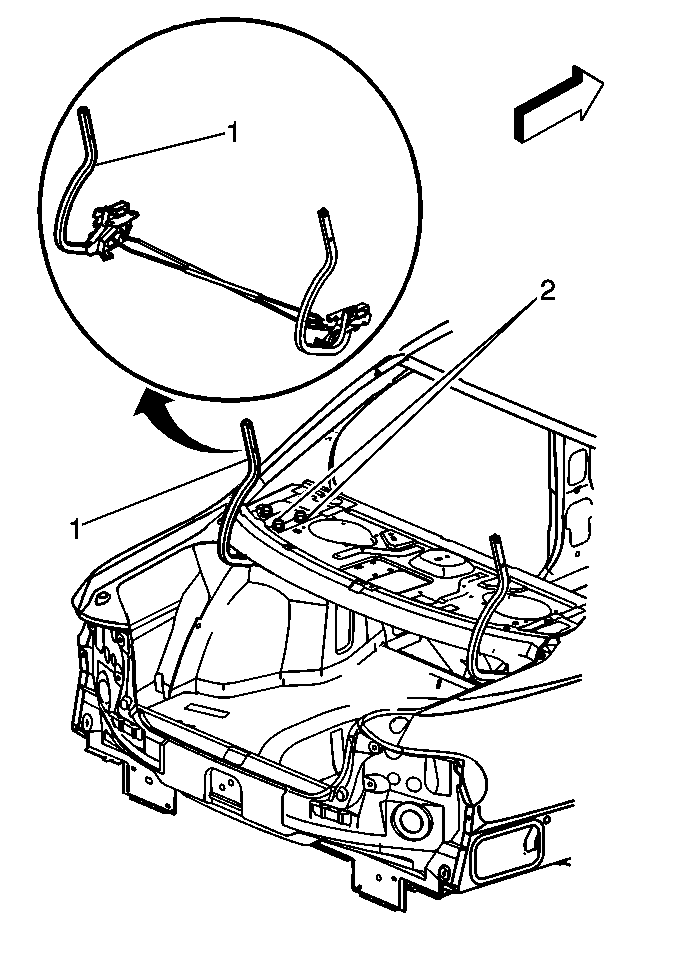 1
2
1