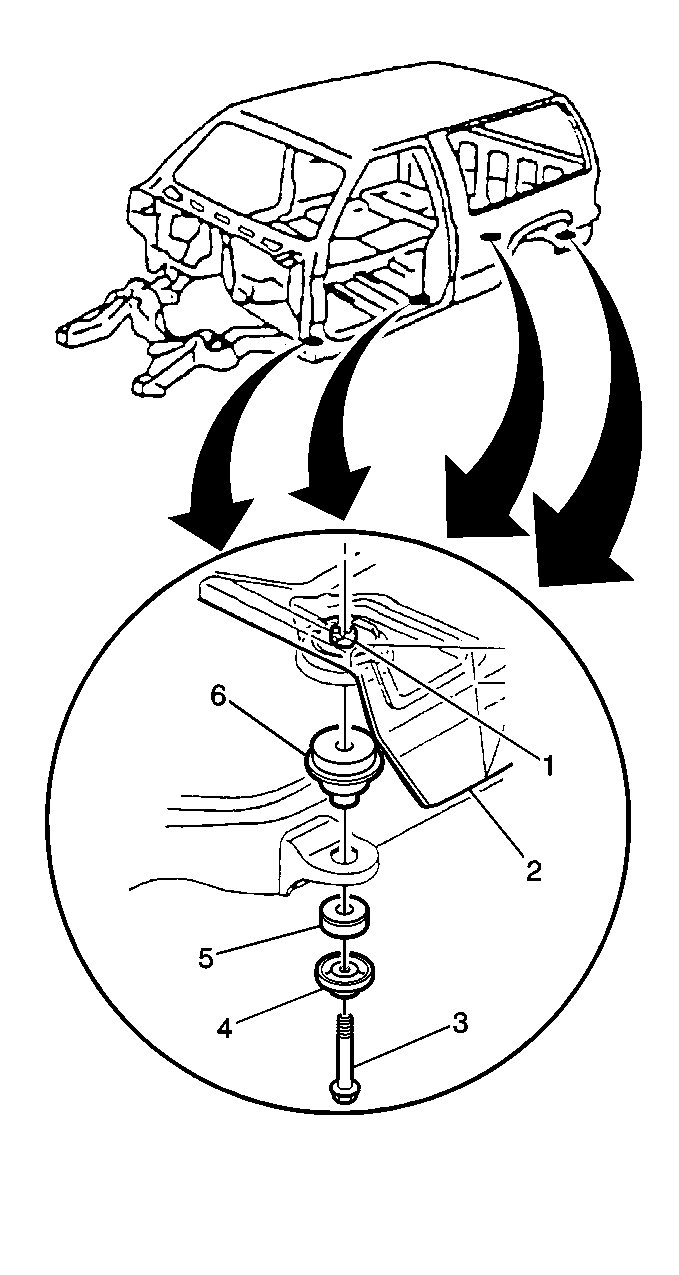 6
1
2
5
4
3