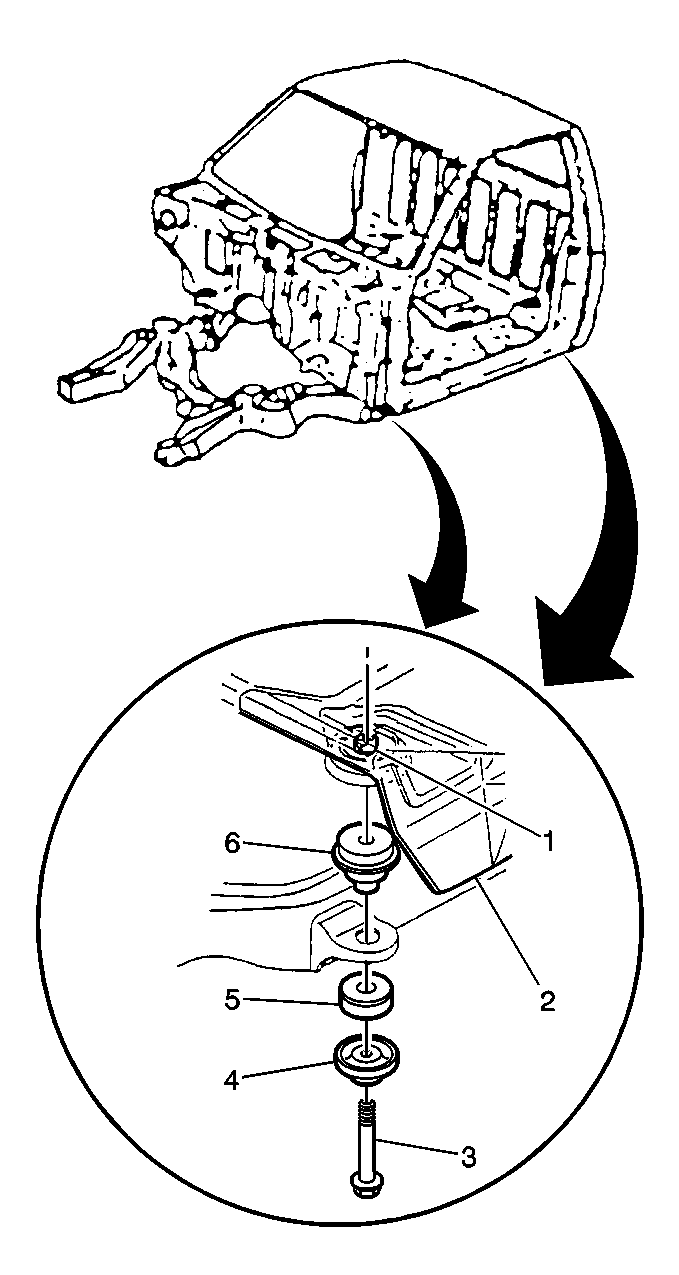 1
6
2
5
4
3