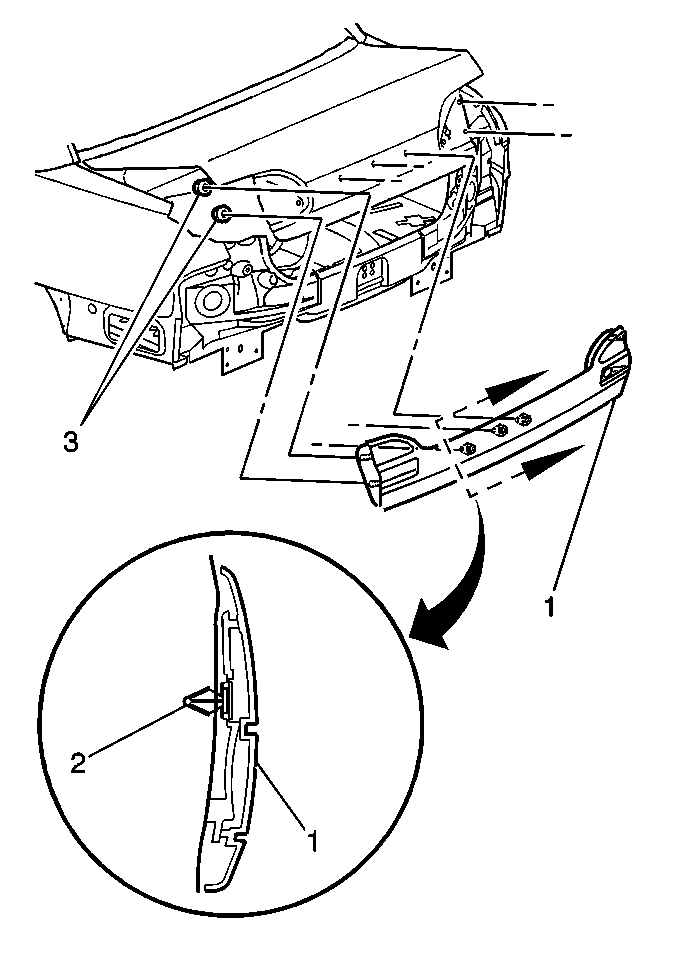 3

1

2

1