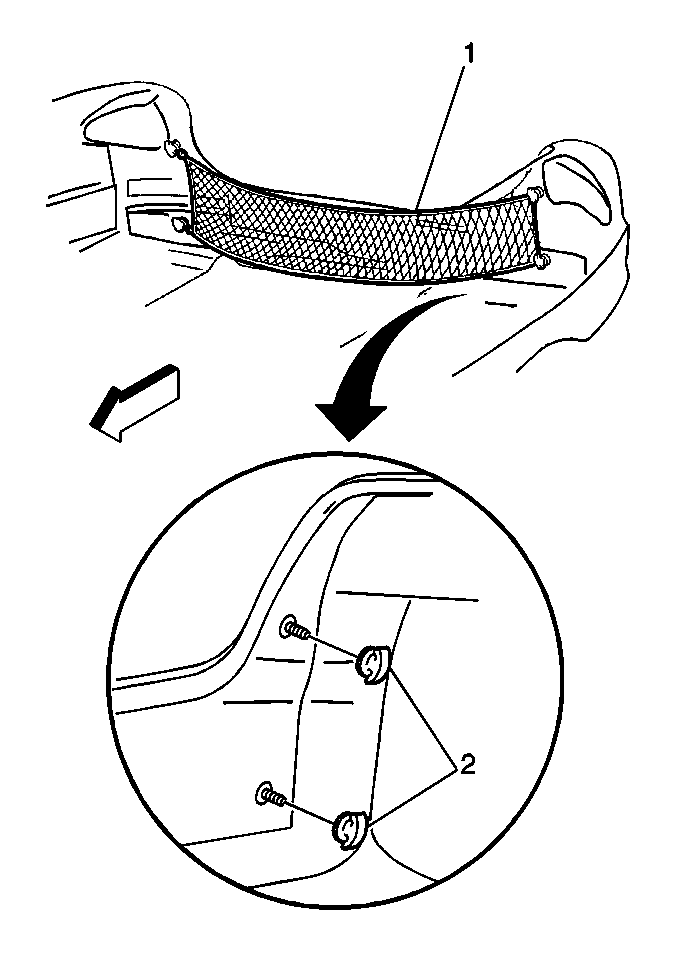 1

2