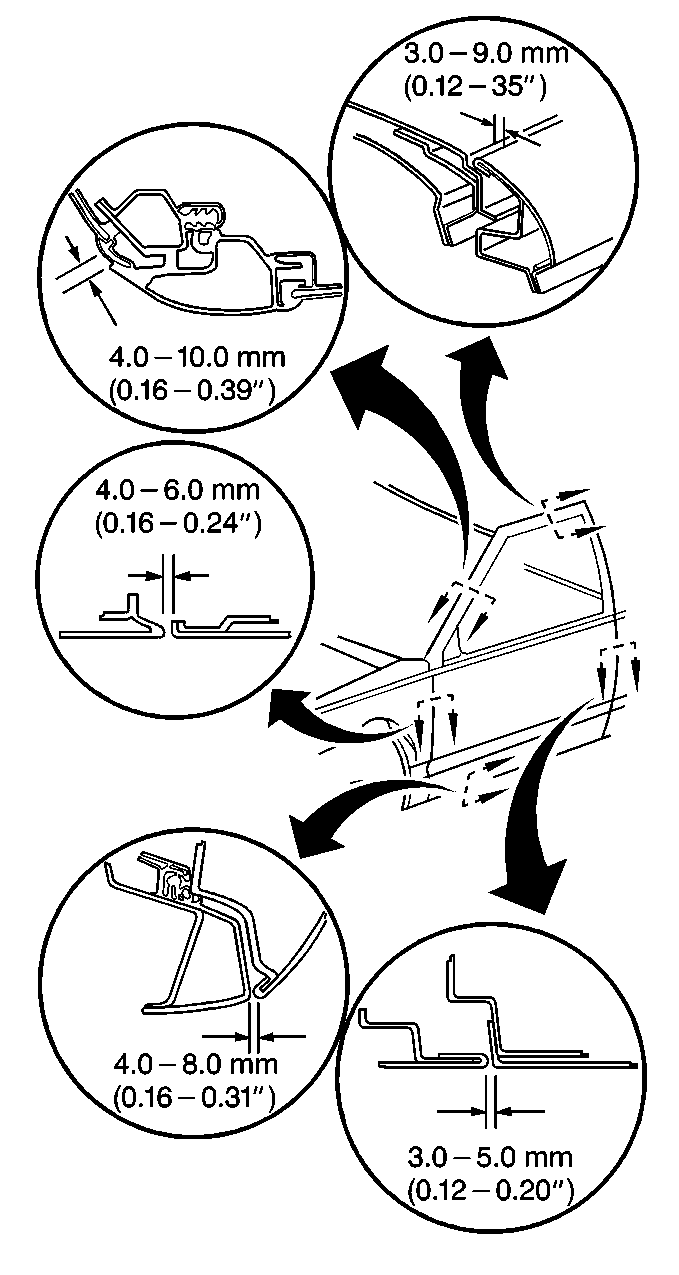 3.0 – 9.0 mm
(0.12 – 35″)

4.0 – 10.0 mm
(0.16 – 0.39″)

4.0 – 6.0 mm
(0.16 – 0.24″)

4.0 – 8.0 mm
(0.16 – 0.31″)

3.0 – 5.0 mm
(0.12 – 0.20″)