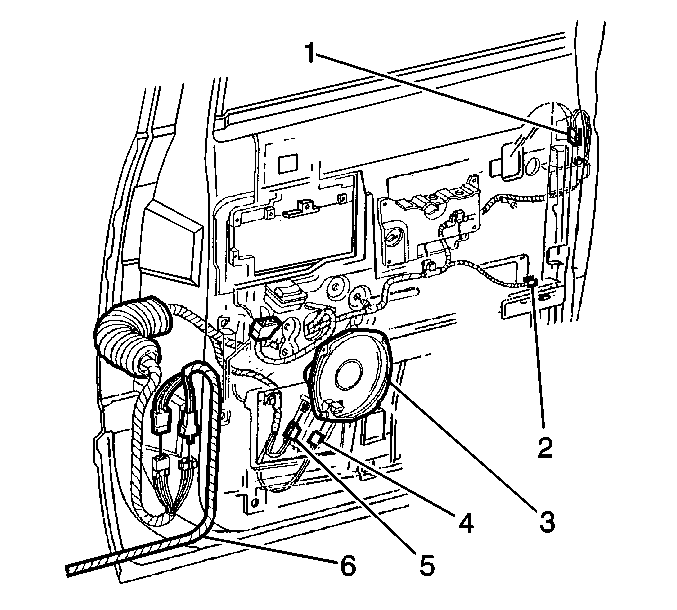 1
2
3
4
5
6