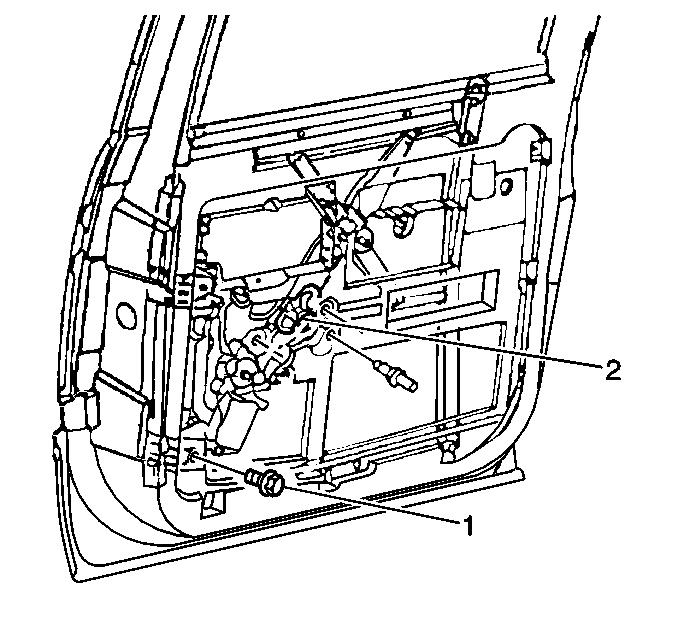 2
1