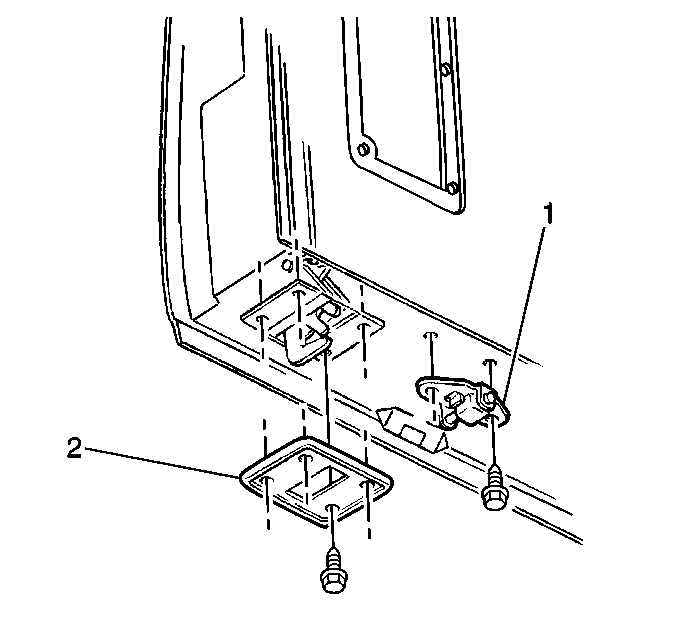 1

2