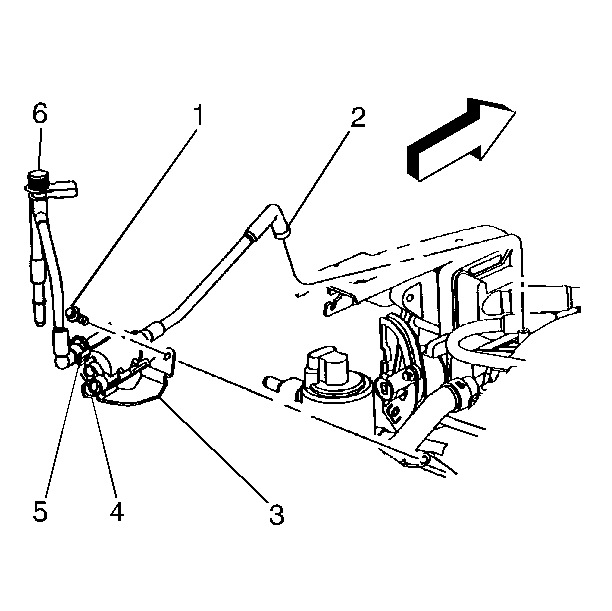 6
1
2
5
4
3