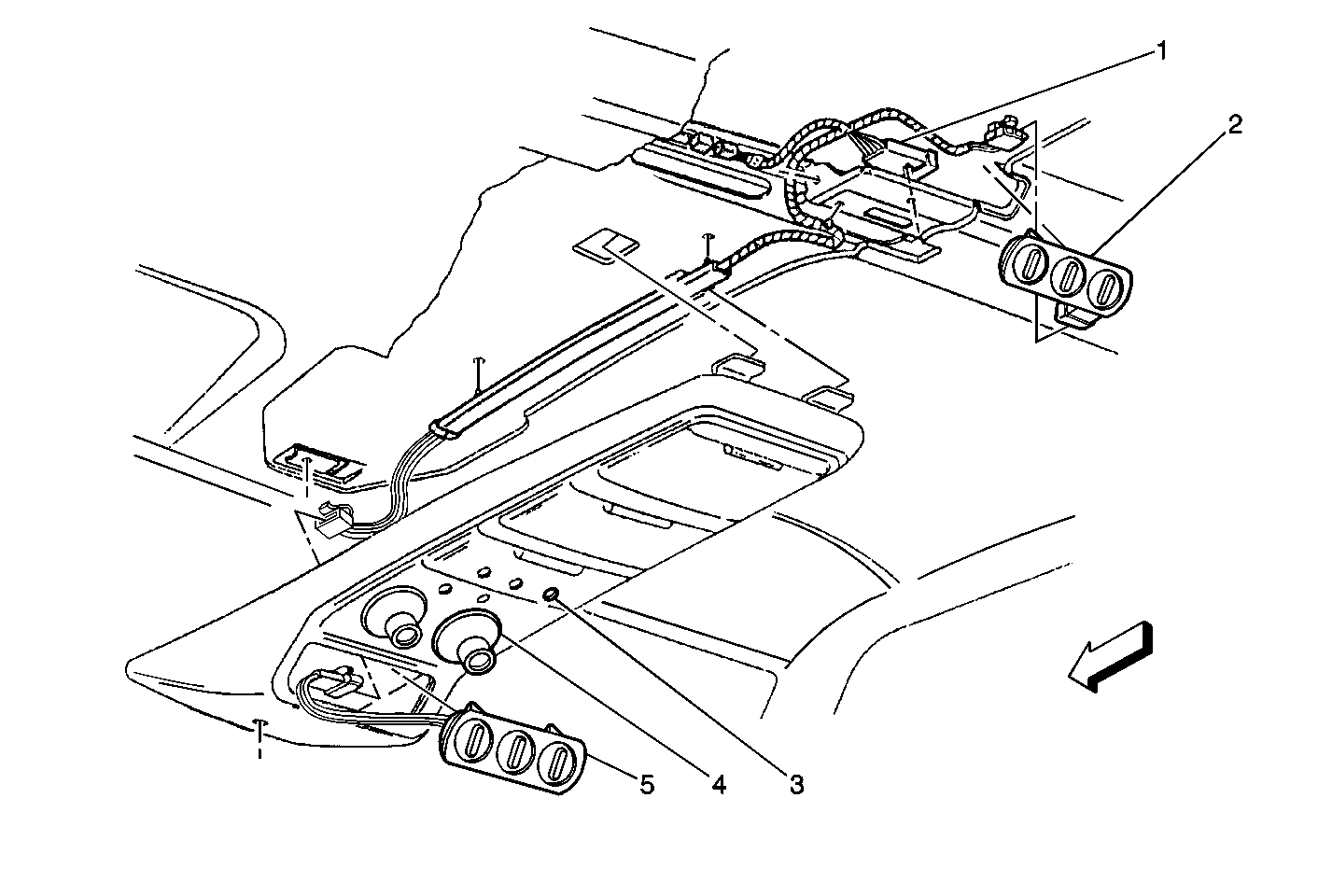 1
2
5
4
3