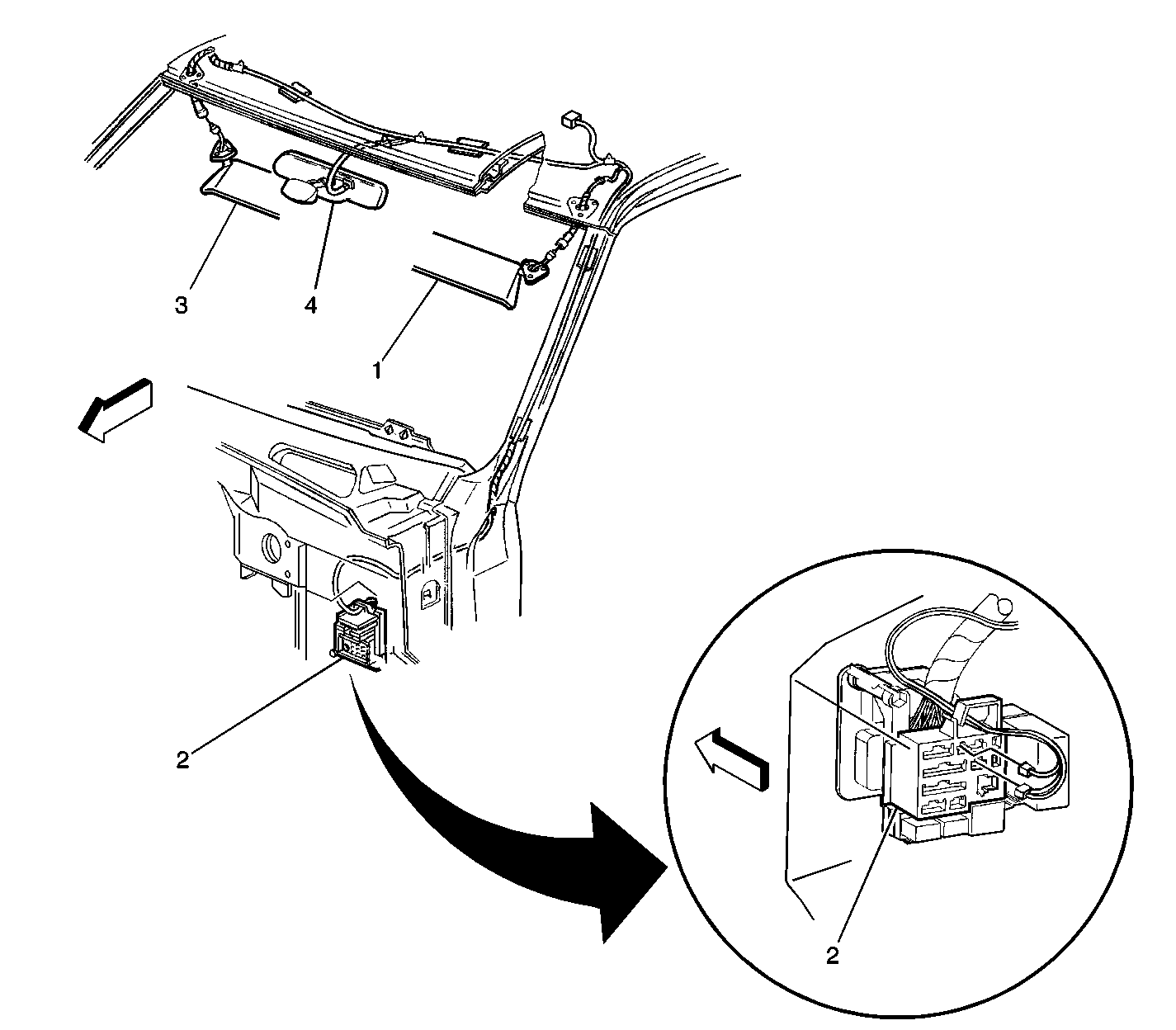 3
4
1
2
2