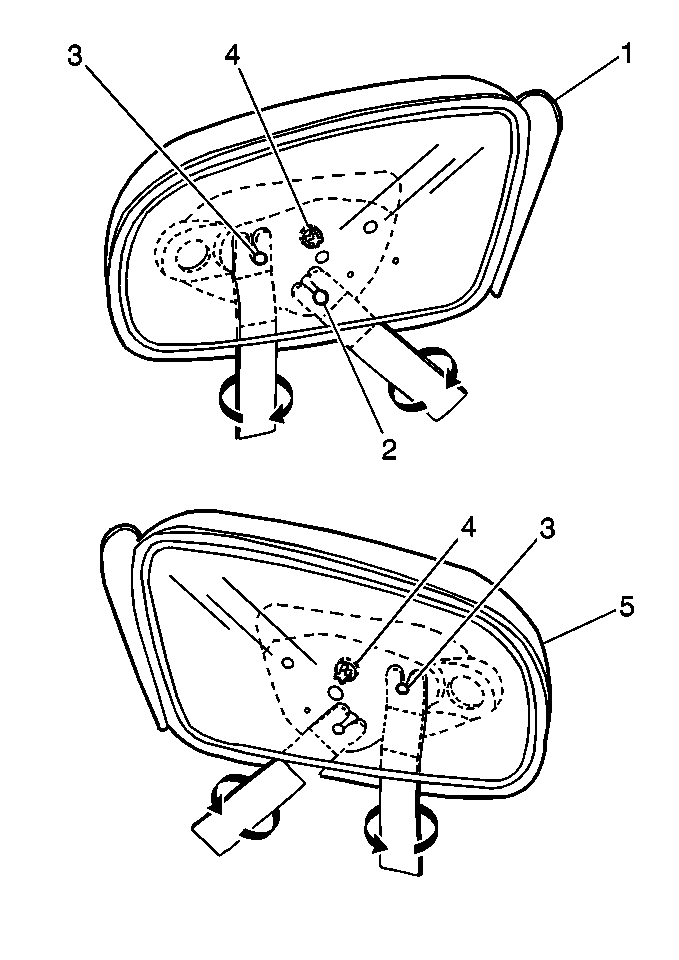 3
4
1
2
4
3
5