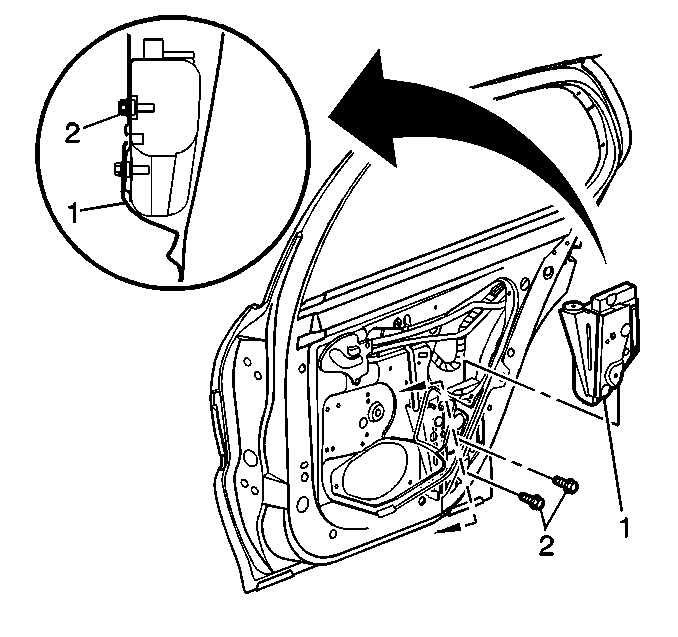 2
1
1
2