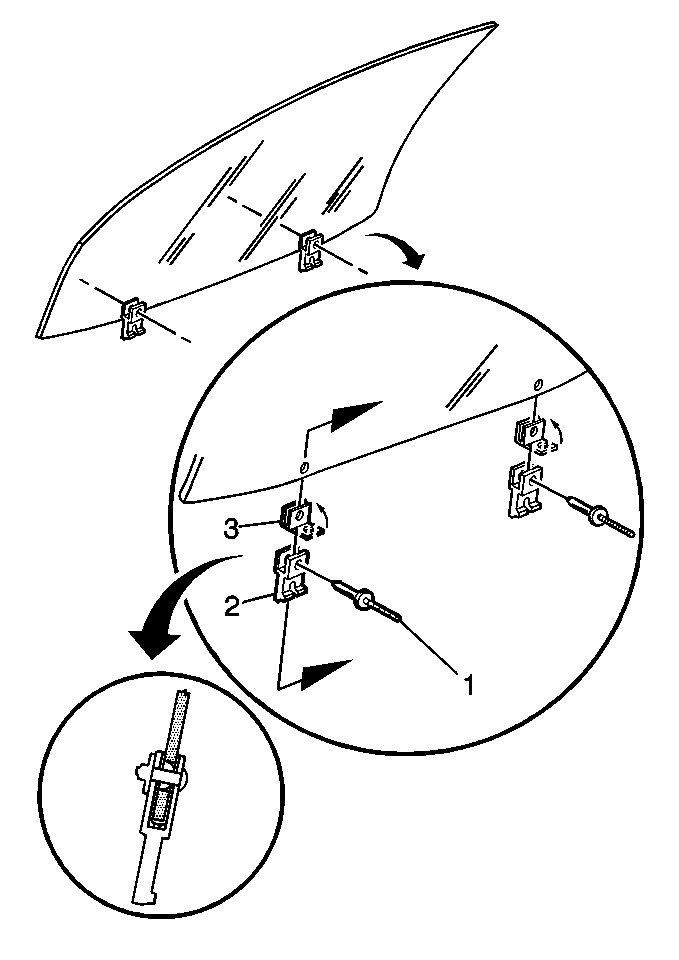 3
2
1