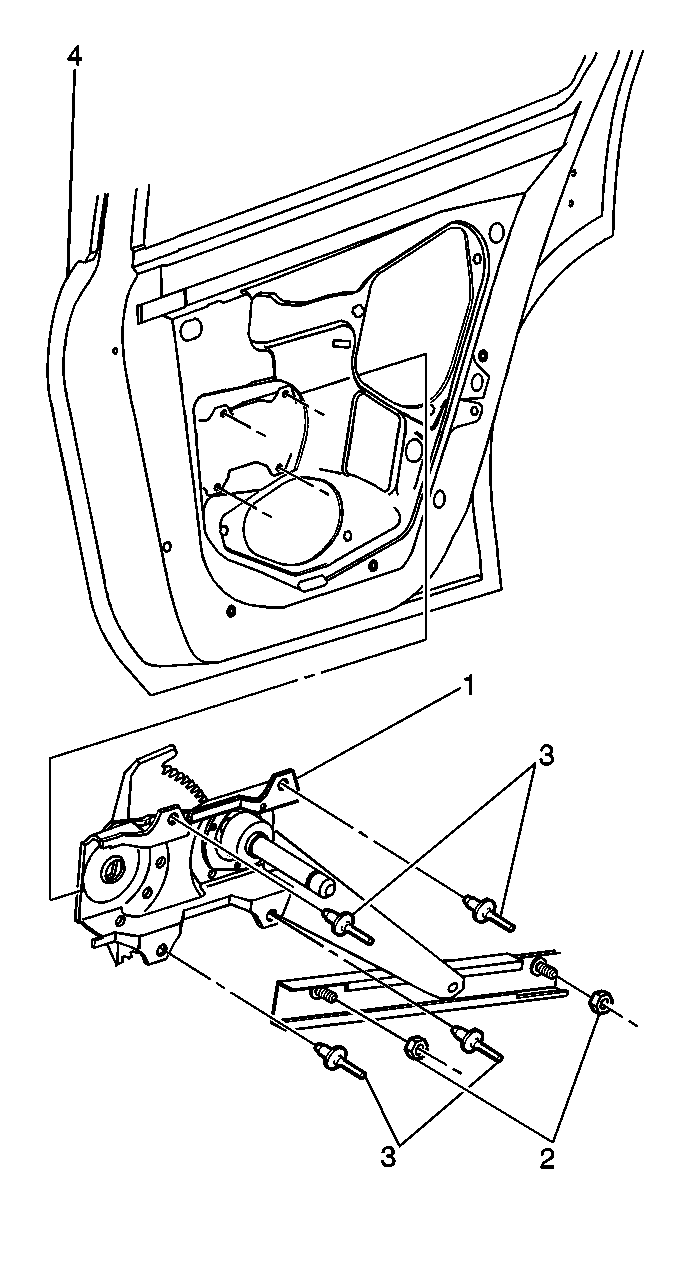 4

1

3

3

2