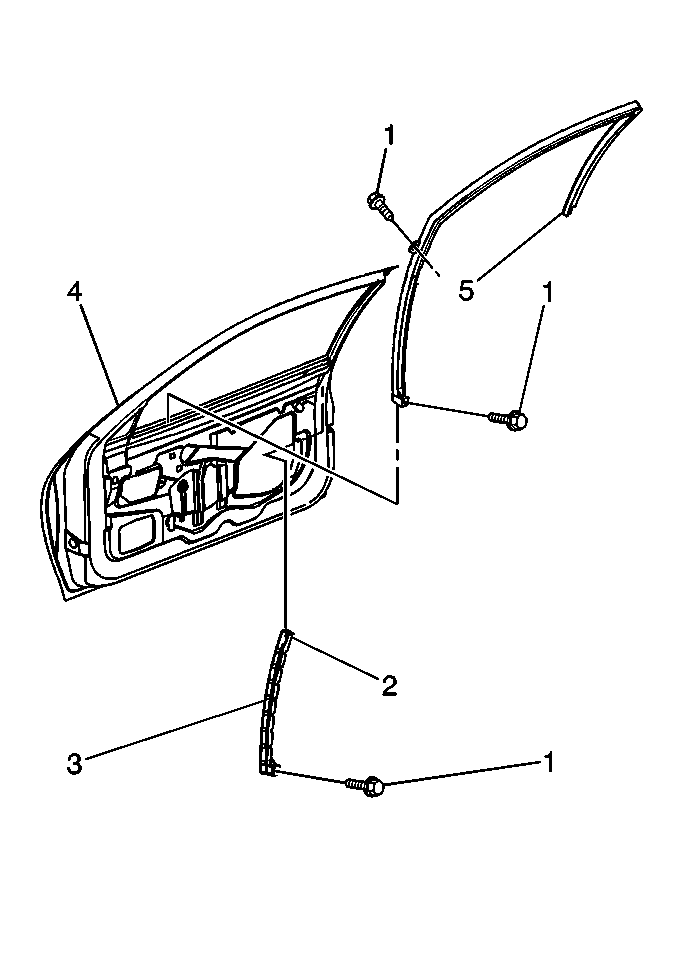 1
4
5
1
2
3
1