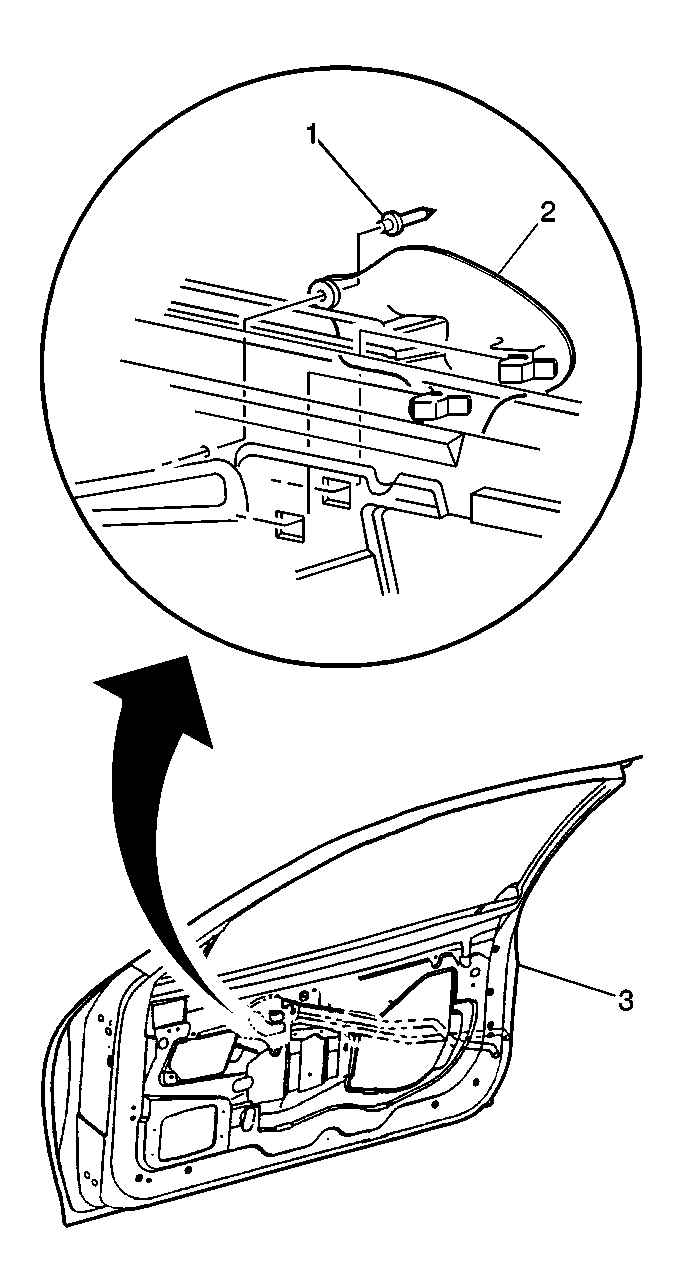 1
2
3