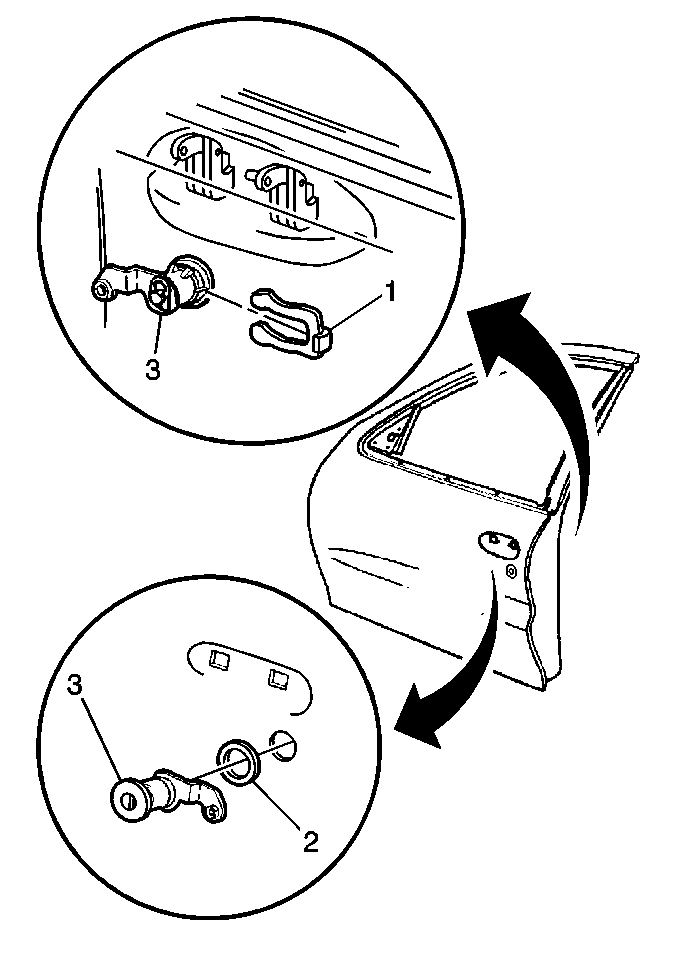 1
3
3
2