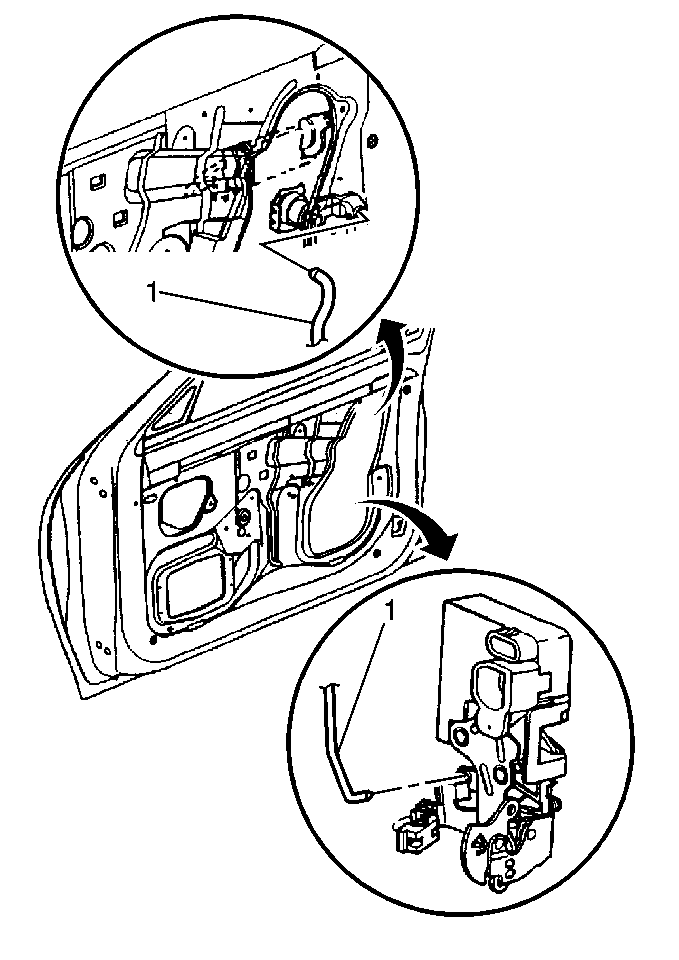 1

1