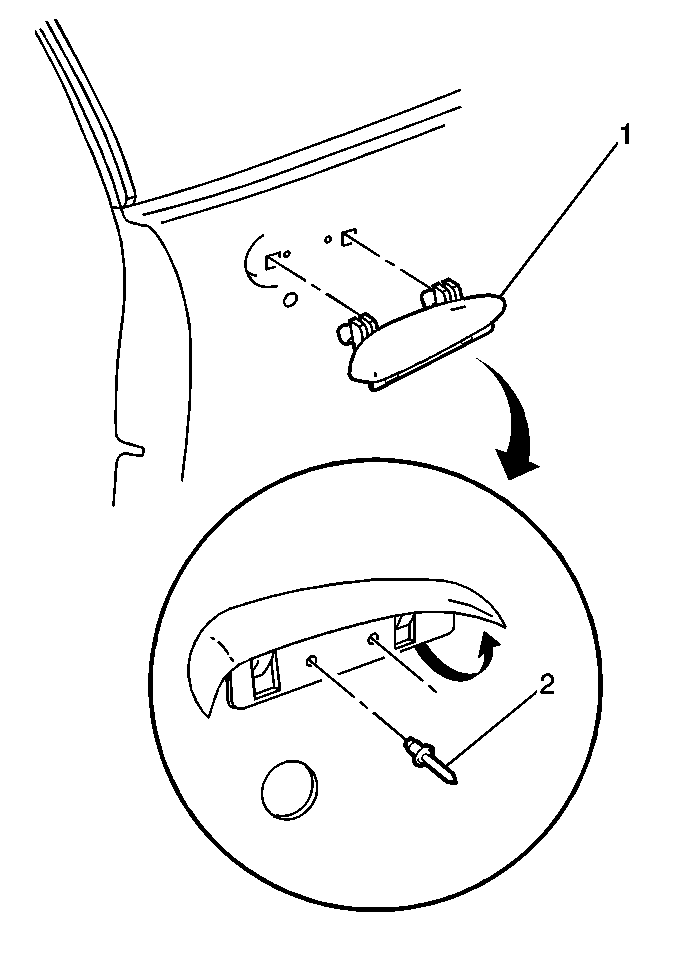 1

2