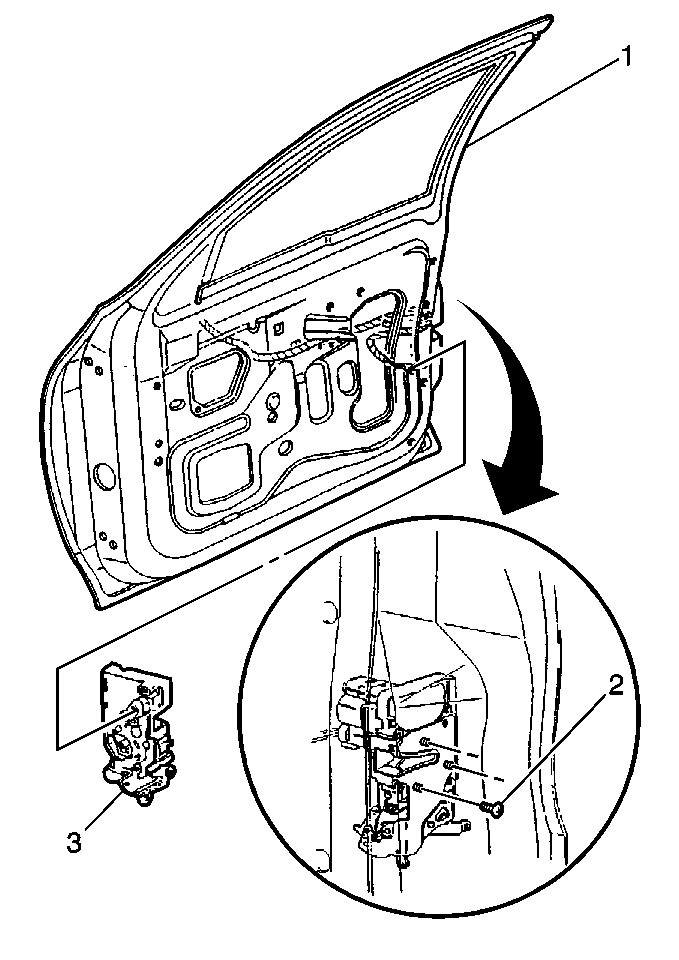 1

2

3