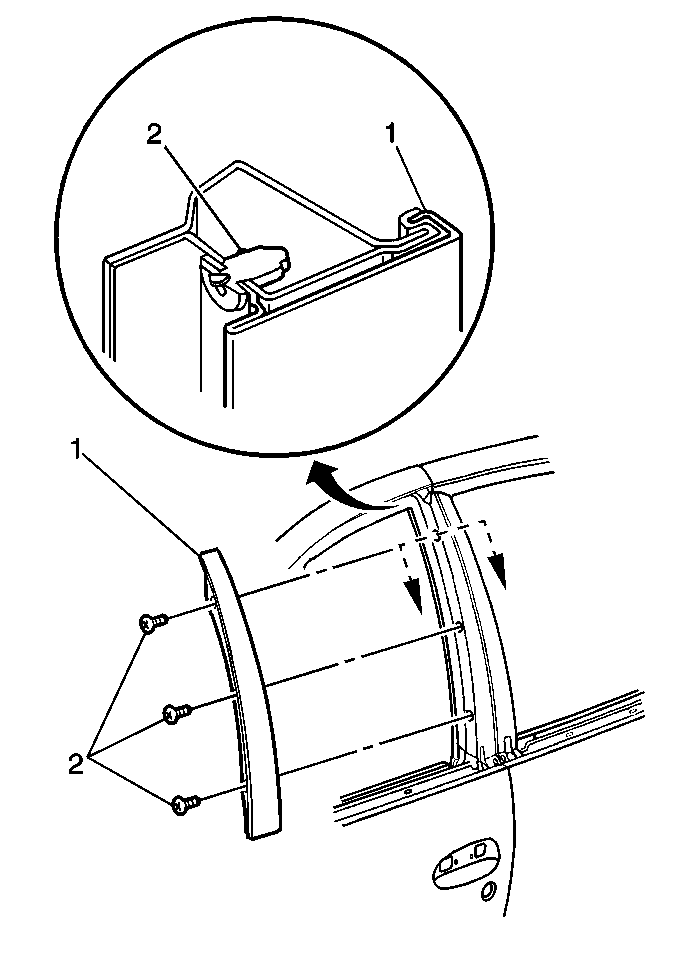 2
1
1
2