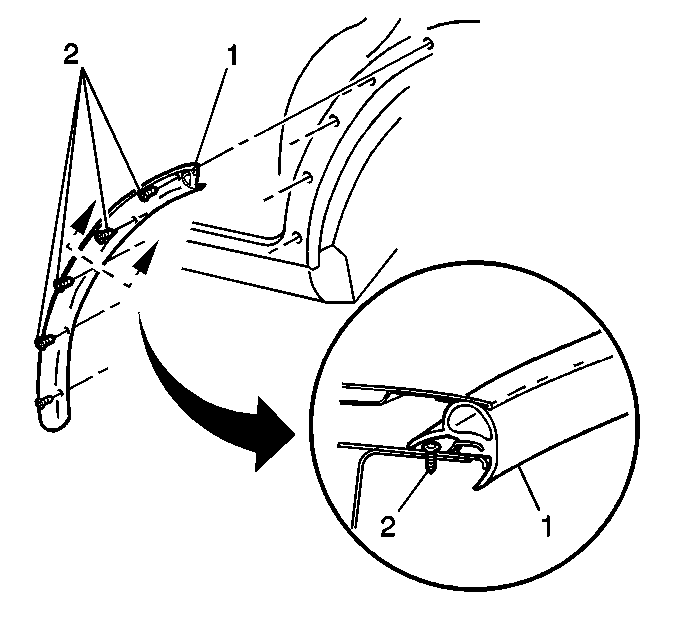 2
1
2
1