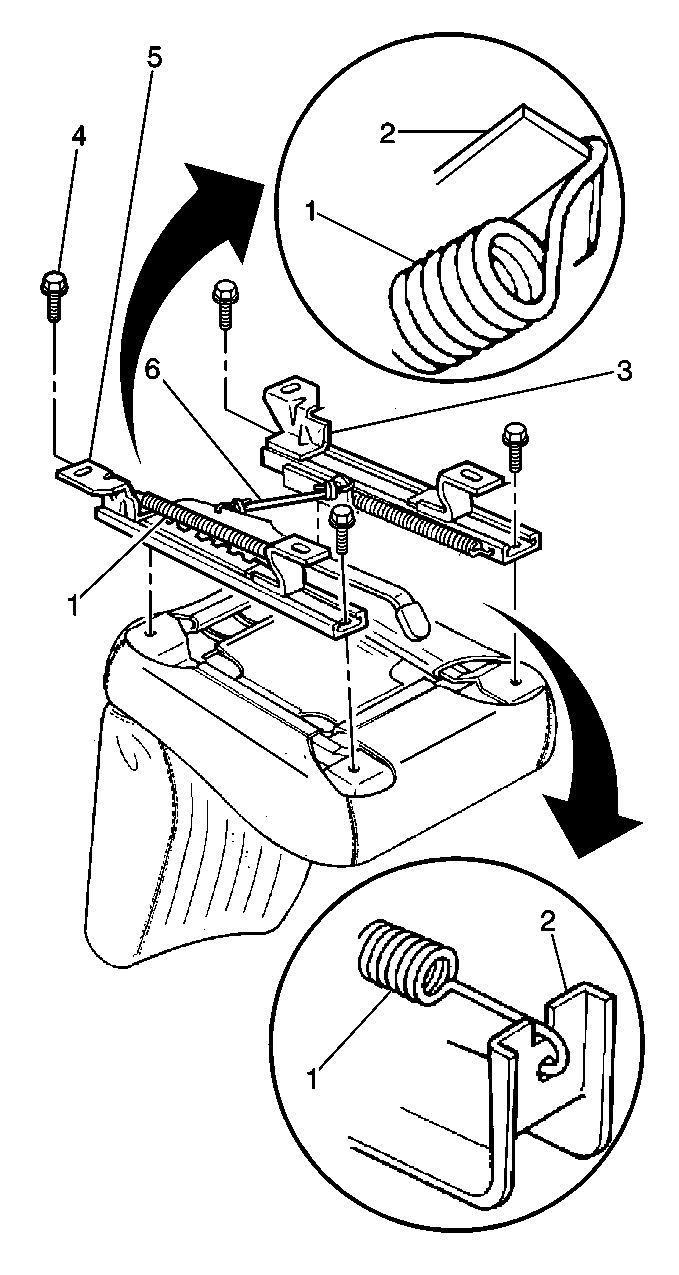 5
4
2
1
6
3
1
2
1