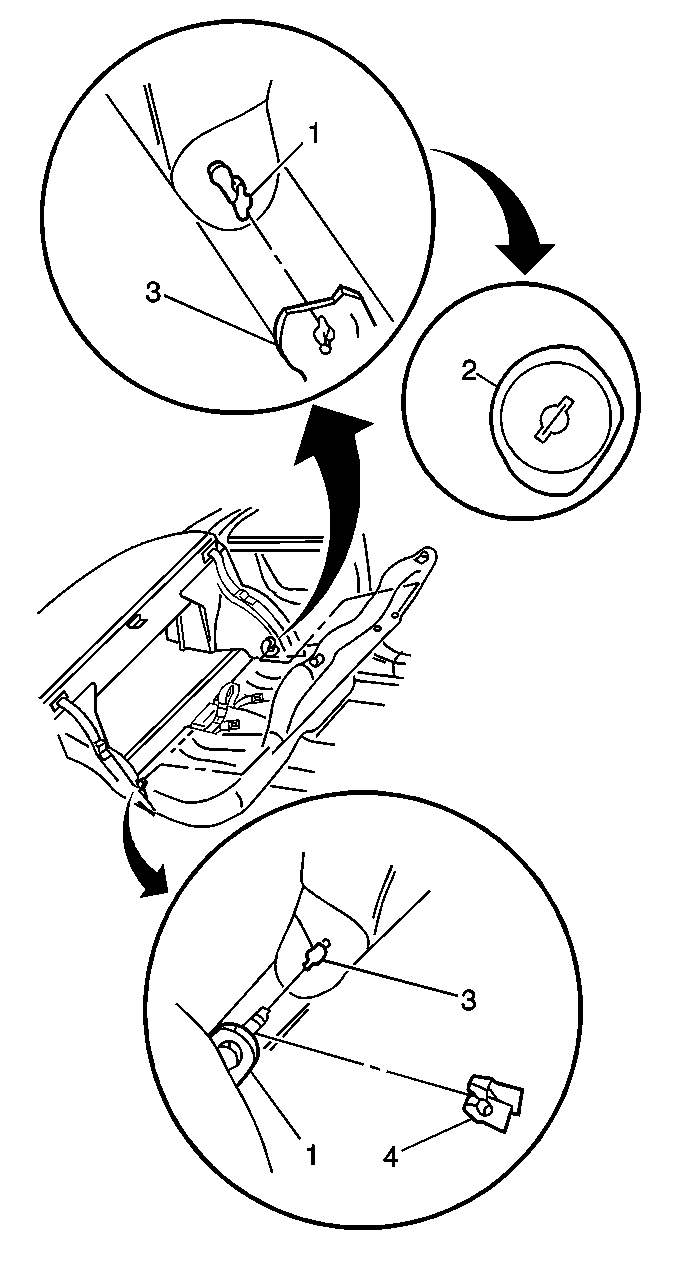 1
3
2
3
1
4