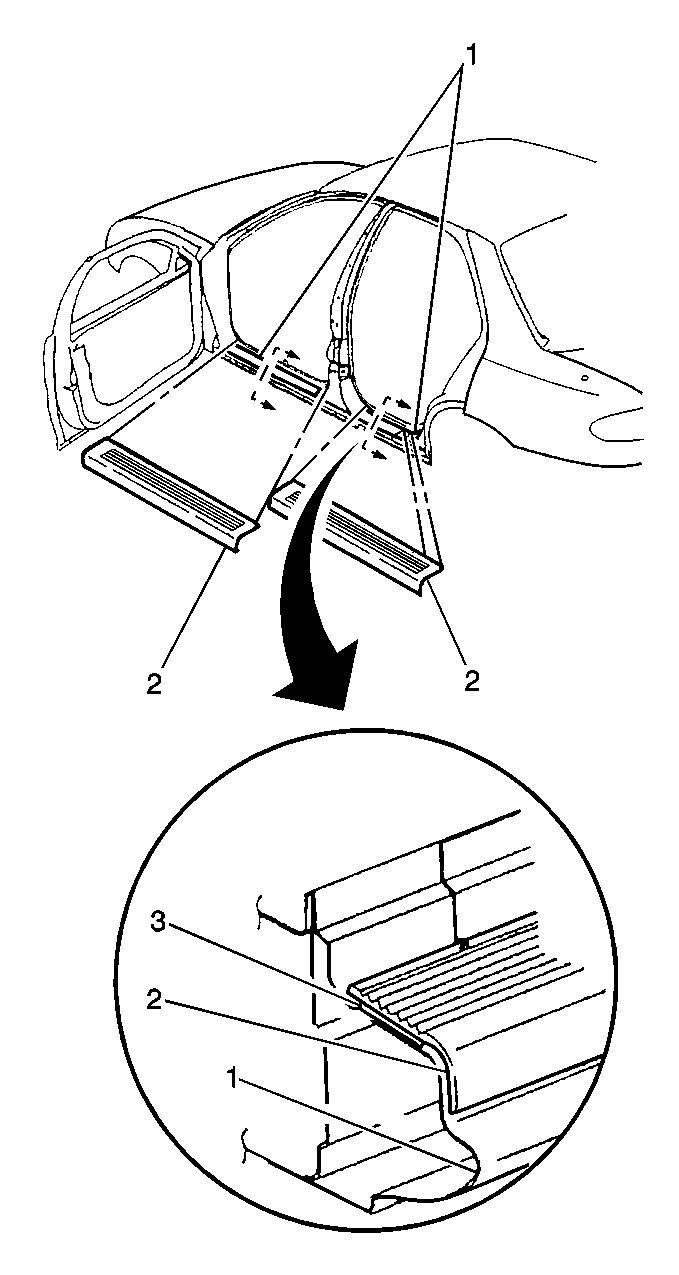 1
2
2
3
2
1