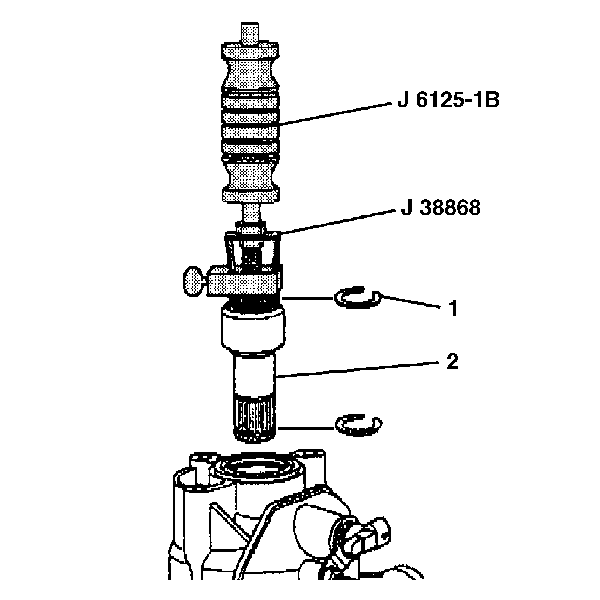 J 6125-1B
J 38868
1
2